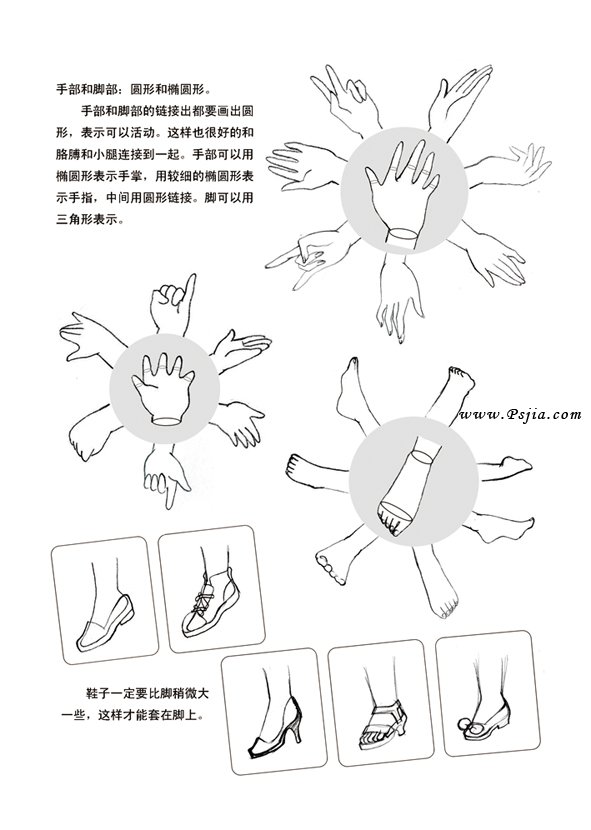 手部和脚部：圆形和椭圆形。

手部和脚部的链接出都要画出圆形，表示可以活动。这样也很好的和胳膊和小腿连接到一起。手部可以用椭圆形表示手掌，用较细的椭圆形表示手指，中间用圆形链接。脚可以用三角形表示。

www.Psjia.com

鞋子一定要比脚稍微大一些，这样才能套在脚上。