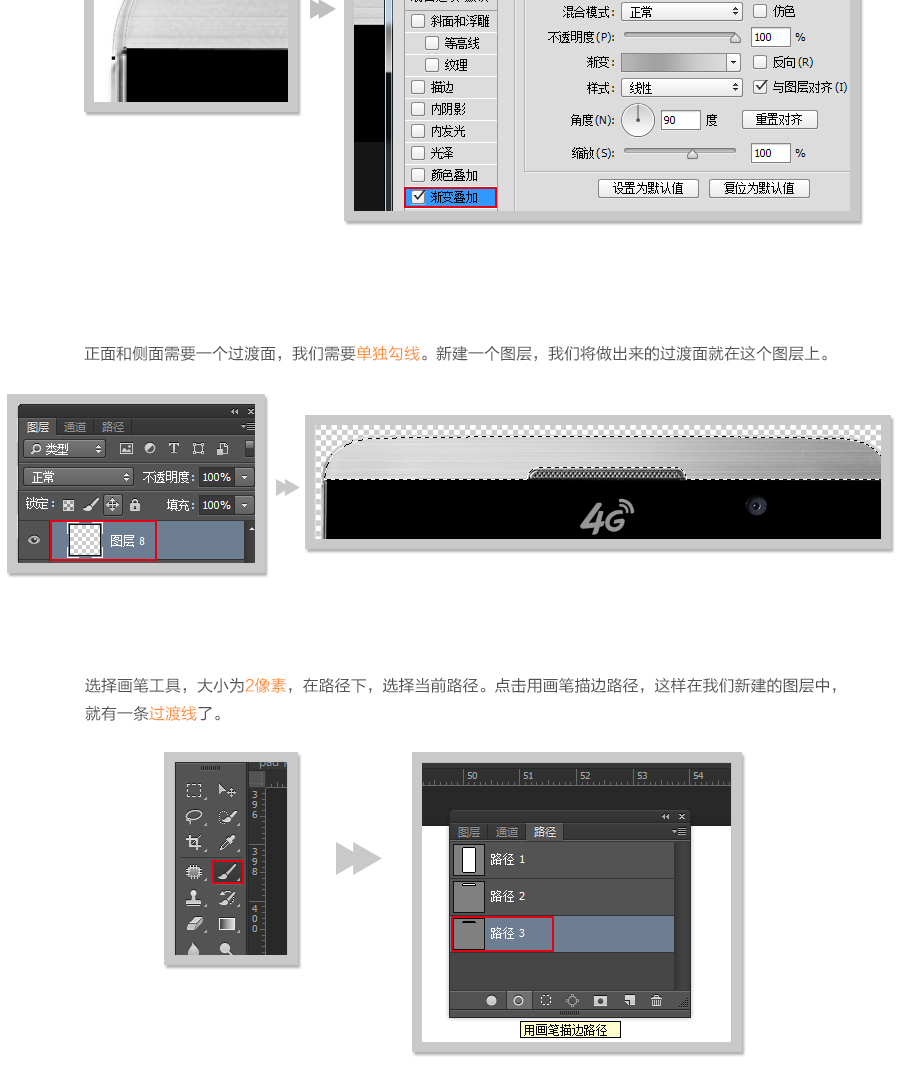 斜面和浮雕
等高线
纹理
描边
内阴影
内发光
光泽
颜色叠加
渐变叠加

混合模式: 正常
仿色
不透明度(P): 100 %
渐变:
反向(R)
样式: 线性
与图层对齐(I)
角度(N): 90 度
重置对齐
缩放(S): 100 %
设置为默认值
复位为默认值

正面和侧面需要一个过渡面，我们需要单独勾线。新建一个图层，我们将做出来的过渡面就在这个图层上。

图层 通道 路径
类型
正常
不透明度: 100%
锁定:
填充: 100%
图层 8

4G

选择画笔工具，大小为2像素，在路径下，选择当前路径。点击用画笔描边路径，这样在我们新建的图层中，就有一条过渡线了。

50 51 52 53 54
图层 通道 路径
路径 1
路径 2
路径 3
用画笔描边路径